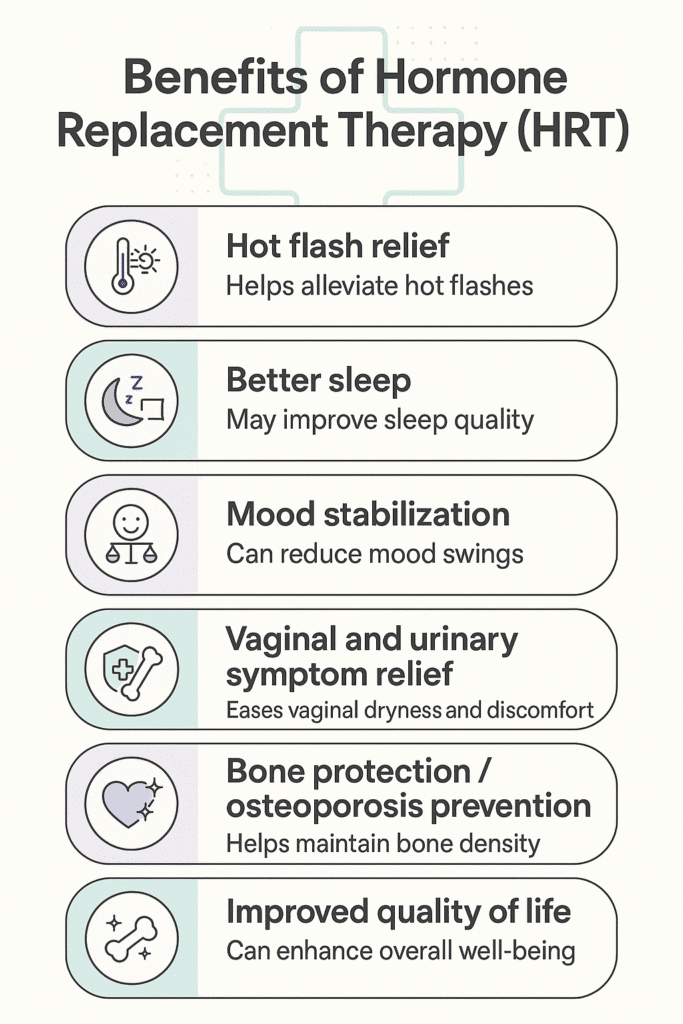 Benefits of Hormone Replacement Therapy (HRT)

Hot flash relief
Helps alleviate hot flashes

Better sleep
May improve sleep quality

Mood stabilization
Can reduce mood swings

Vaginal and urinary symptom relief
Eases vaginal dryness and discomfort

Bone protection / osteoporosis prevention
Helps maintain bone density

Improved quality of life
Can enhance overall well-being